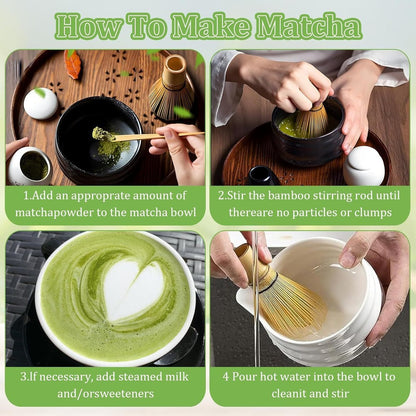 How To Make Matcha

1.Add an approprate amount of matchapowder to the matcha bowl

2.Stir the bamboo stirring rod until thereare no particles or clumps

3.If necessary, add steamed milk and/orsweeteners

4 Pour hot water into the bowl to cleanit and stir